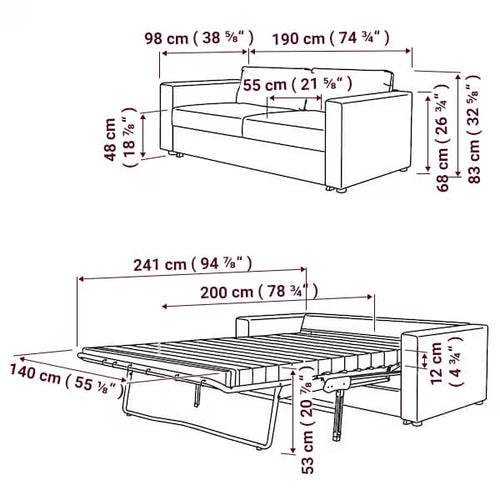 98 cm ( 38 ⅝" )

190 cm ( 74 ¾" )

55 cm ( 21 ⅝" )

48 cm ( 18 ⅞" )

68 cm ( 26 ¾" )

83 cm ( 32 ⅝" )

241 cm ( 94 ⅞" )

200 cm ( 78 ¾" )

140 cm ( 55 ⅛" )

12 cm ( 4 ¾" )

53 cm ( 20 ⅞" )